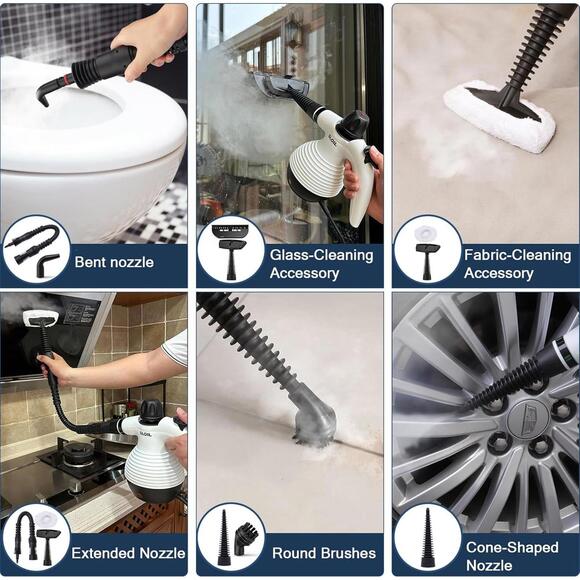 Bent nozzle

Glass-Cleaning Accessory

Fabric-Cleaning Accessory

Extended Nozzle

Round Brushes

Cone-Shaped Nozzle